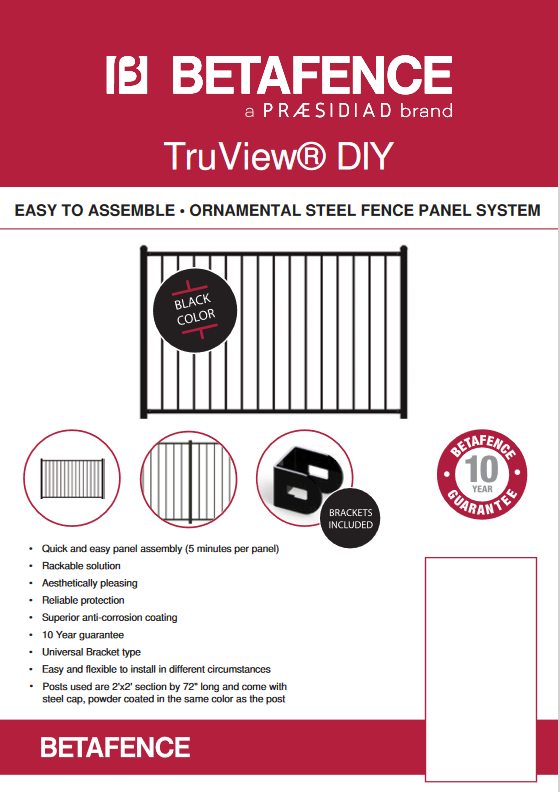 BETAFENCE
a PRÆSIDIAD brand

TruView® DIY

EASY TO ASSEMBLE • ORNAMENTAL STEEL FENCE PANEL SYSTEM

BLACK COLOR

BRACKETS INCLUDED

BETAFENCE 10 YEAR GUARANTEE

• Quick and easy panel assembly (5 minutes per panel)
• Rackable solution
• Aesthetically pleasing
• Reliable protection
• Superior anti-corrosion coating
• 10 Year guarantee
• Universal Bracket type
• Easy and flexible to install in different circumstances
• Posts used are 2'x2' section by 72" long and come with steel cap, powder coated in the same color as the post

BETAFENCE